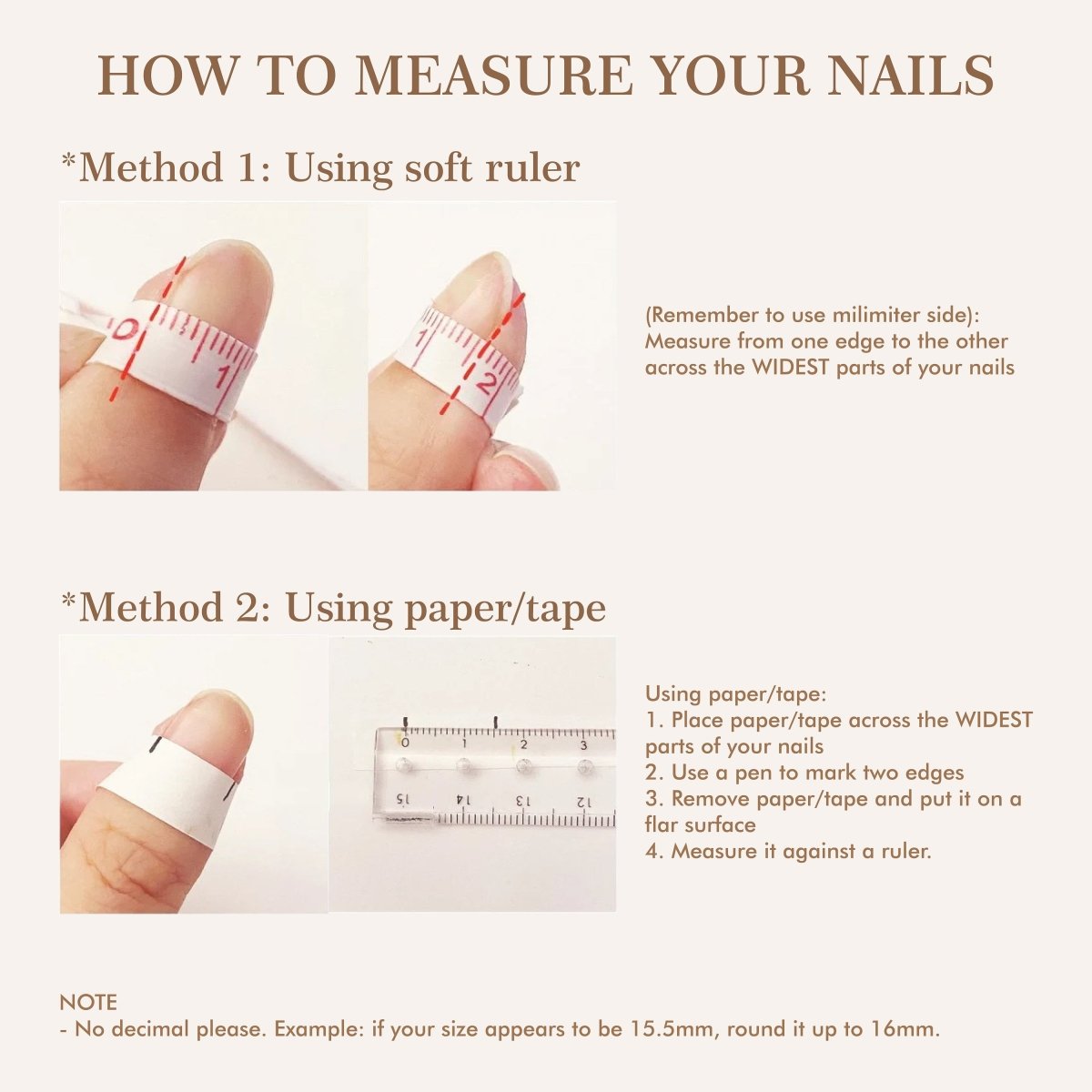 HOW TO MEASURE YOUR NAILS

*Method 1: Using soft ruler

0 1

1 2

(Remember to use milimiter side):
Measure from one edge to the other across the WIDEST parts of your nails

*Method 2: Using paper/tape

0 1 2 3
15 14 13 12

Using paper/tape:
1. Place paper/tape across the WIDEST parts of your nails
2. Use a pen to mark two edges
3. Remove paper/tape and put it on a flar surface
4. Measure it against a ruler.

NOTE
- No decimal please. Example: if your size appears to be 15.5mm, round it up to 16mm.